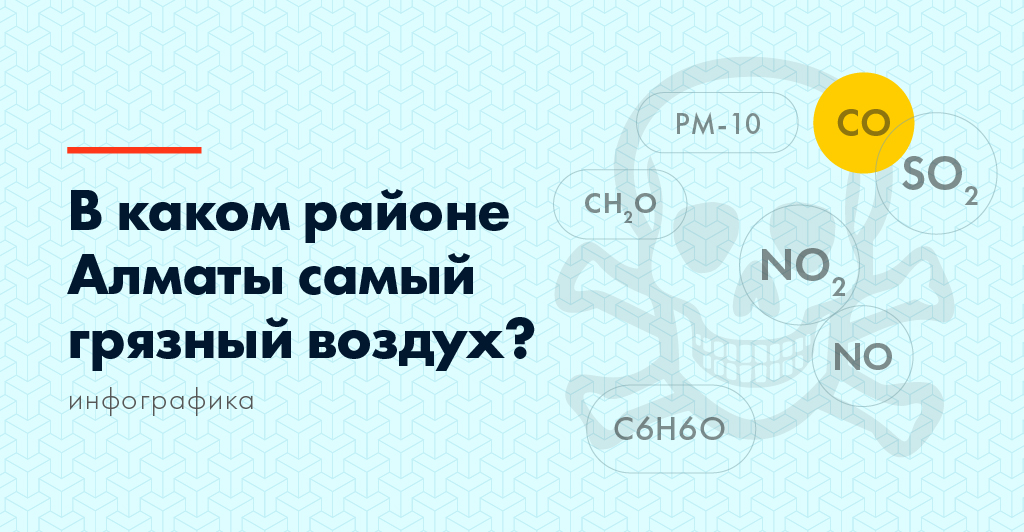 В каком районе Алматы самый грязный воздух?

инфографика

PM-10

CO

$SO_2$

$CH_2O$

$NO_2$

NO

C6H6O